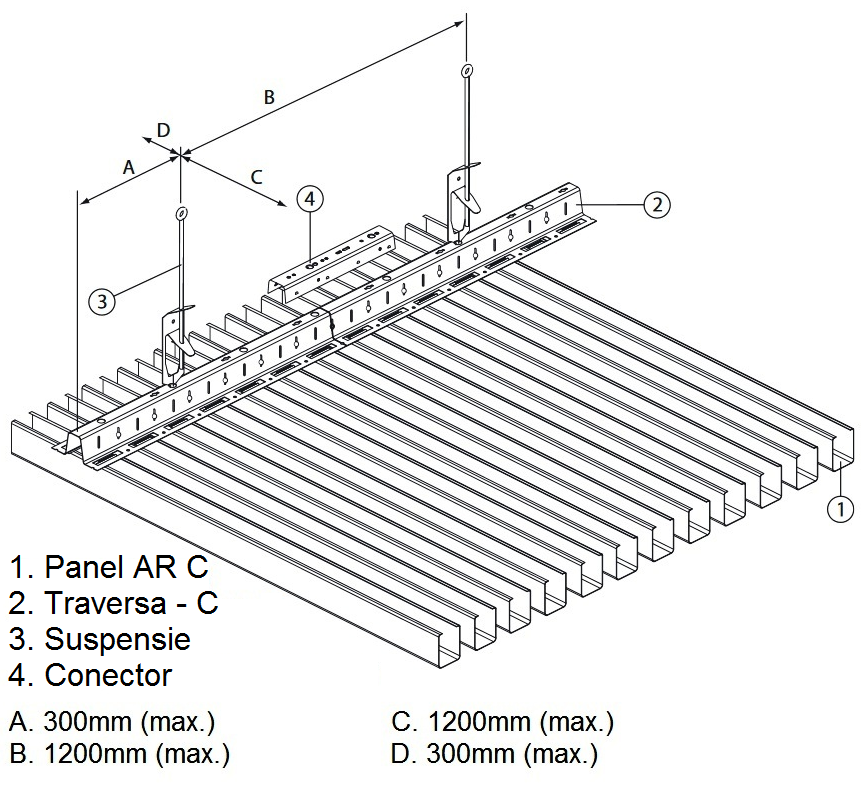 B
D
A
C
4
2
3
1

1. Panel AR C
2. Traversa - C
3. Suspensie
4. Conector

A. 300mm (max.)
B. 1200mm (max.)

C. 1200mm (max.)
D. 300mm (max.)